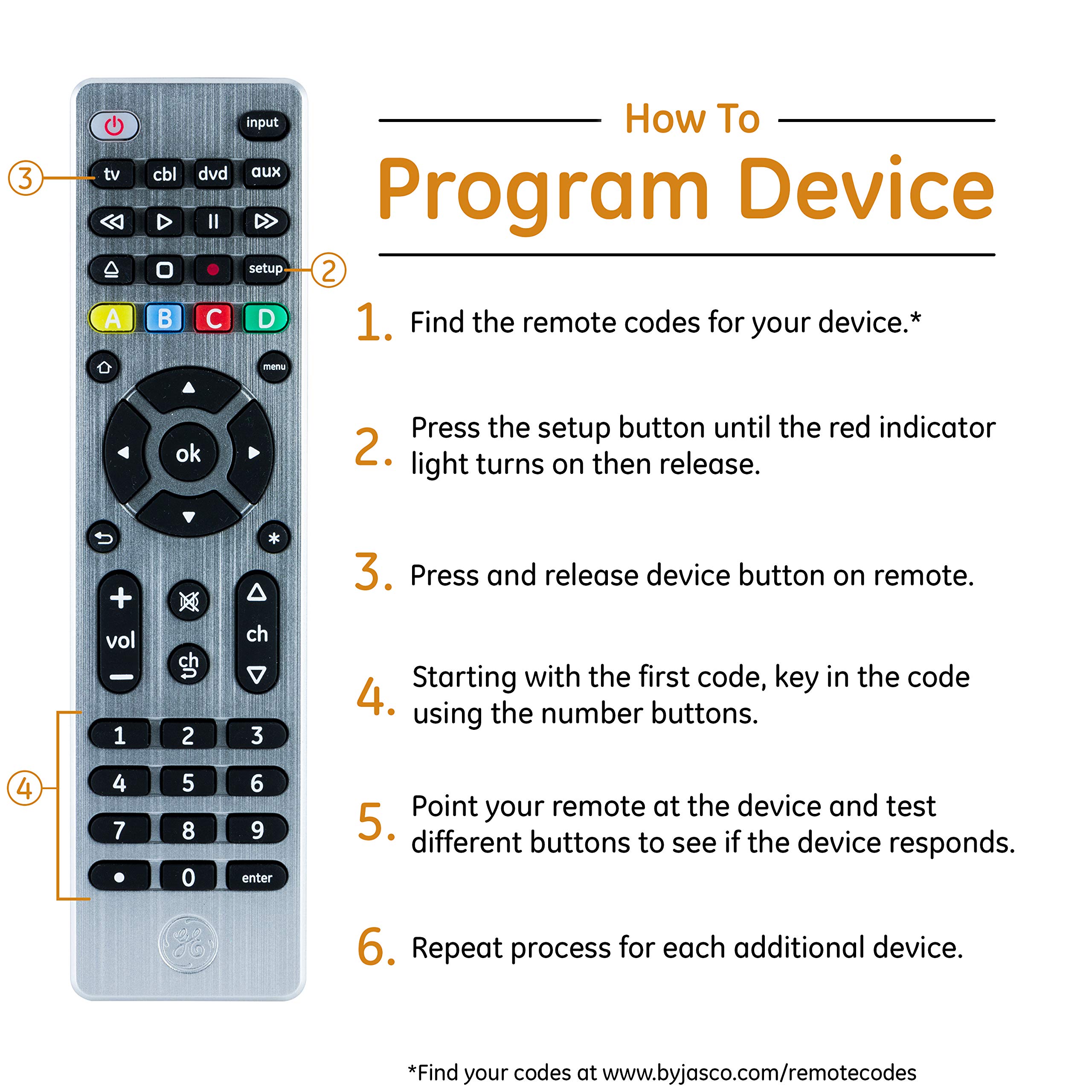 input

3

tv cbl dvd aux

setup

2

A B C D

menu

ok

*

vol

ch

ch

4

1 2 3

4 5 6

7 8 9

0 enter

GE

How To

Program Device

1. Find the remote codes for your device.*

2. Press the setup button until the red indicator light turns on then release.

3. Press and release device button on remote.

4. Starting with the first code, key in the code using the number buttons.

5. Point your remote at the device and test different buttons to see if the device responds.

6. Repeat process for each additional device.

*Find your codes at www.byjasco.com/remotecodes